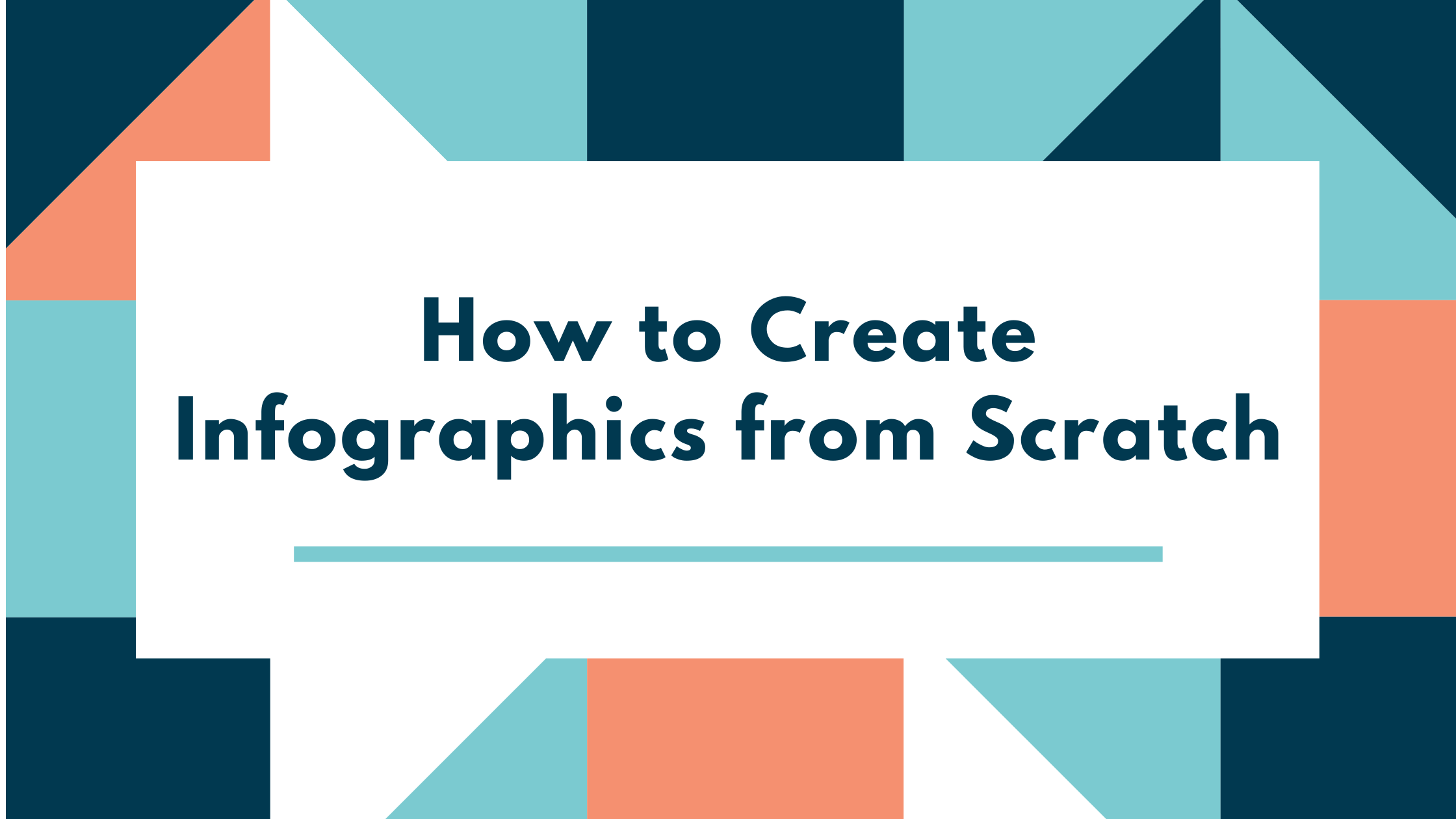 How to Create Infographics from Scratch